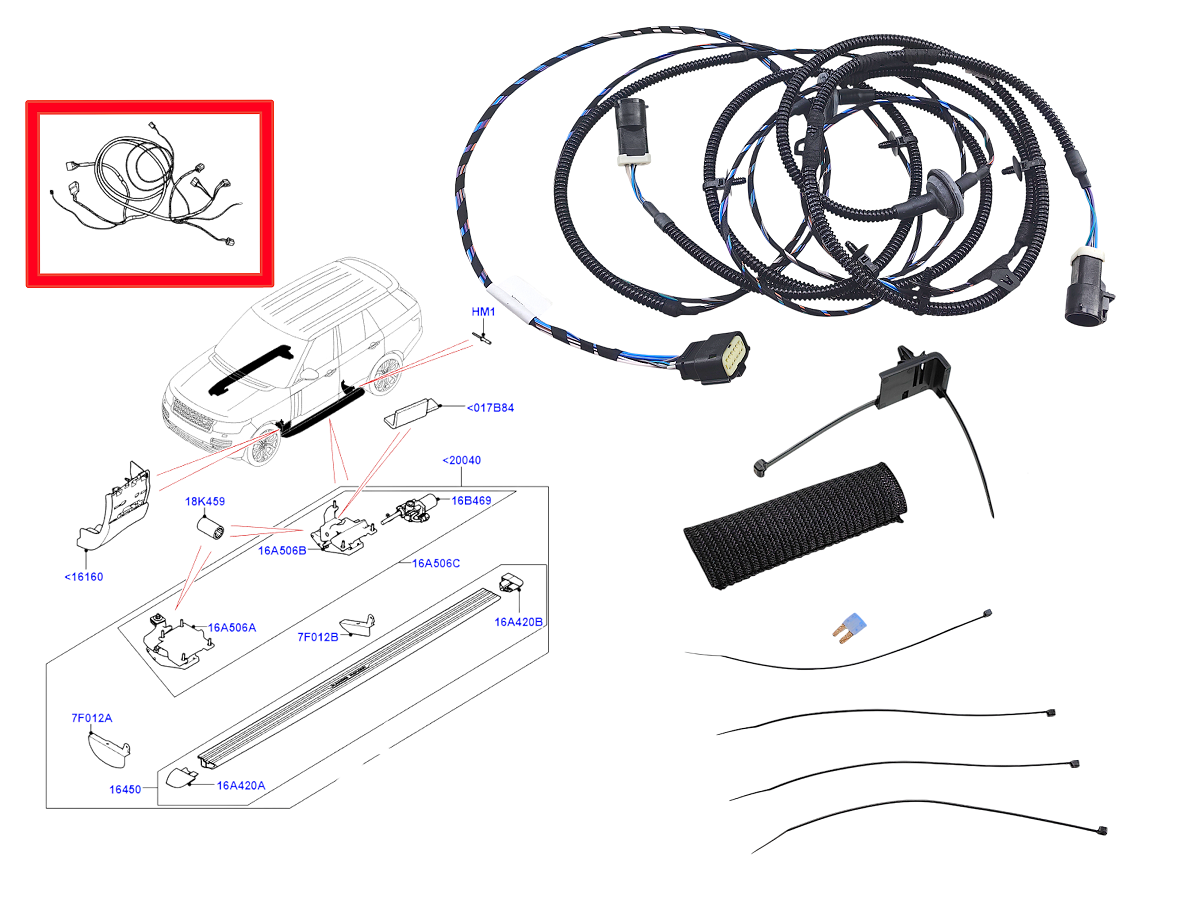 HM1

<017B84

<20040

18K459

16B469

16A506B

16A506C

<16160

16A506A

7F012B

16A420B

7F012A

16450

16A420A